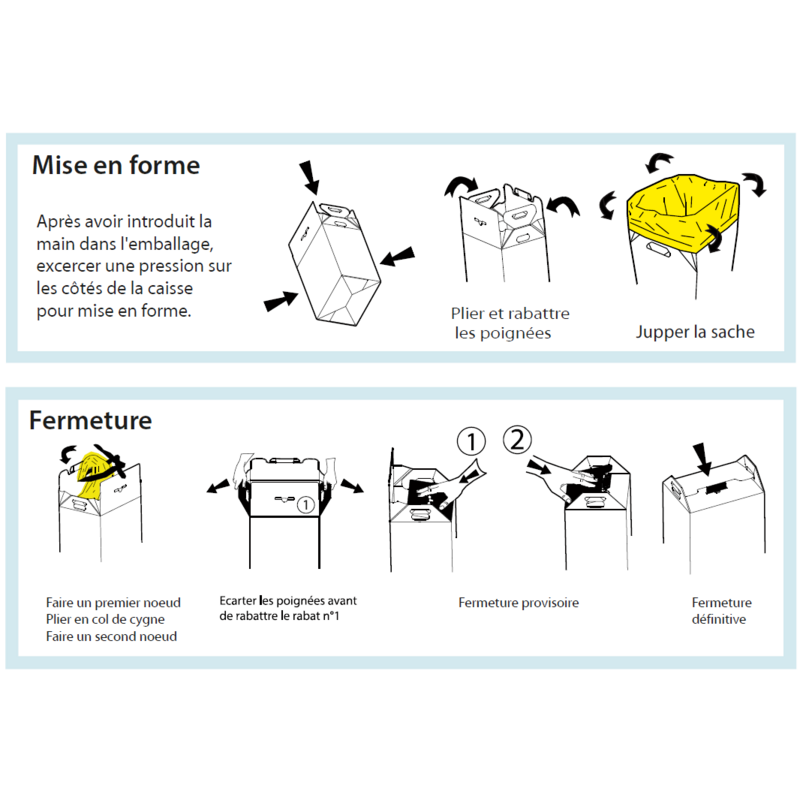 Mise en forme

Après avoir introduit la main dans l'emballage, excercer une pression sur les côtés de la caisse pour mise en forme.

Plier et rabattre les poignées

Jupper la sache

Fermeture

1

1

2

Faire un premier noeud
Plier en col de cygne
Faire un second noeud

Ecarter les poignées avant de rabattre le rabat n°1

Fermeture provisoire

Fermeture définitive